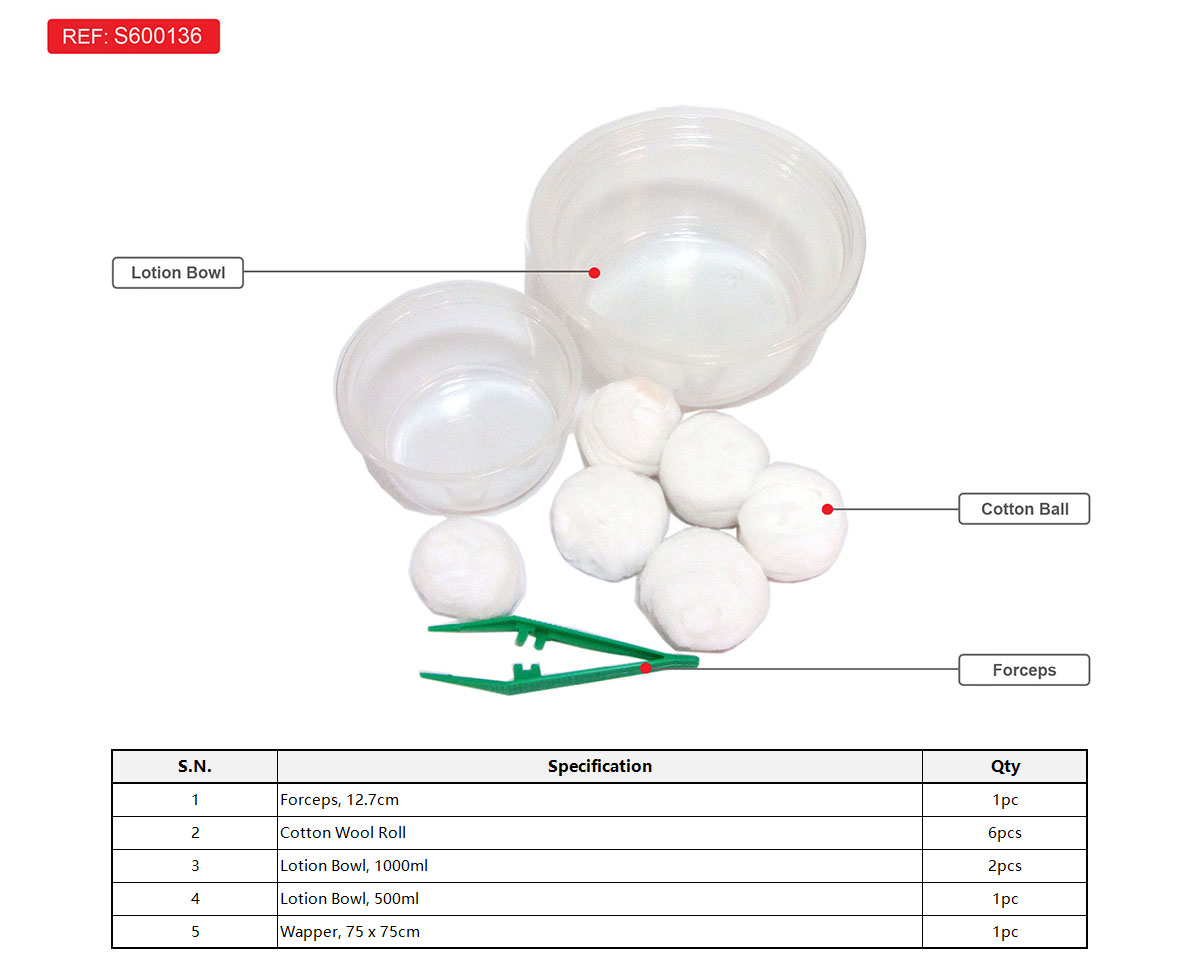 REF: S600136

Lotion Bowl

Cotton Ball

Forceps

| S.N. | Specification | Qty |
|---|---|---|
| 1 | Forceps, 12.7cm | 1pc |
| 2 | Cotton Wool Roll | 6pcs |
| 3 | Lotion Bowl, 1000ml | 2pcs |
| 4 | Lotion Bowl, 500ml | 1pc |
| 5 | Wapper, 75 x 75cm | 1pc |