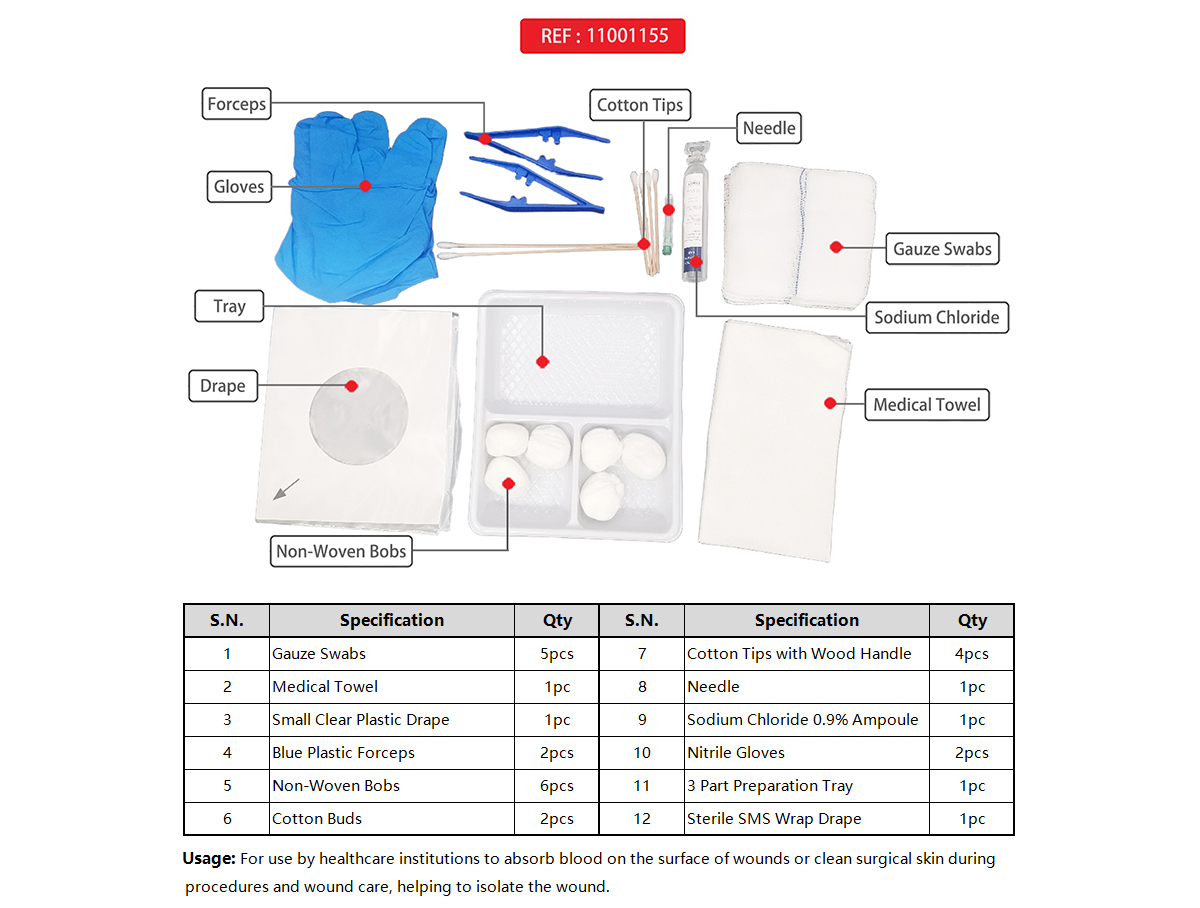 REF : 11001155

Forceps

Cotton Tips

Needle

Gloves

Gauze Swabs

Sodium Chloride

Tray

Drape

Medical Towel

Non-Woven Bobs

| S.N. | Specification | Qty | S.N. | Specification | Qty |
|---|---|---|---|---|---|
| 1 | Gauze Swabs | 5pcs | 7 | Cotton Tips with Wood Handle | 4pcs |
| 2 | Medical Towel | 1pc | 8 | Needle | 1pc |
| 3 | Small Clear Plastic Drape | 1pc | 9 | Sodium Chloride 0.9% Ampoule | 1pc |
| 4 | Blue Plastic Forceps | 2pcs | 10 | Nitrile Gloves | 2pcs |
| 5 | Non-Woven Bobs | 6pcs | 11 | 3 Part Preparation Tray | 1pc |
| 6 | Cotton Buds | 2pcs | 12 | Sterile SMS Wrap Drape | 1pc |

Usage: For use by healthcare institutions to absorb blood on the surface of wounds or clean surgical skin during procedures and wound care, helping to isolate the wound.