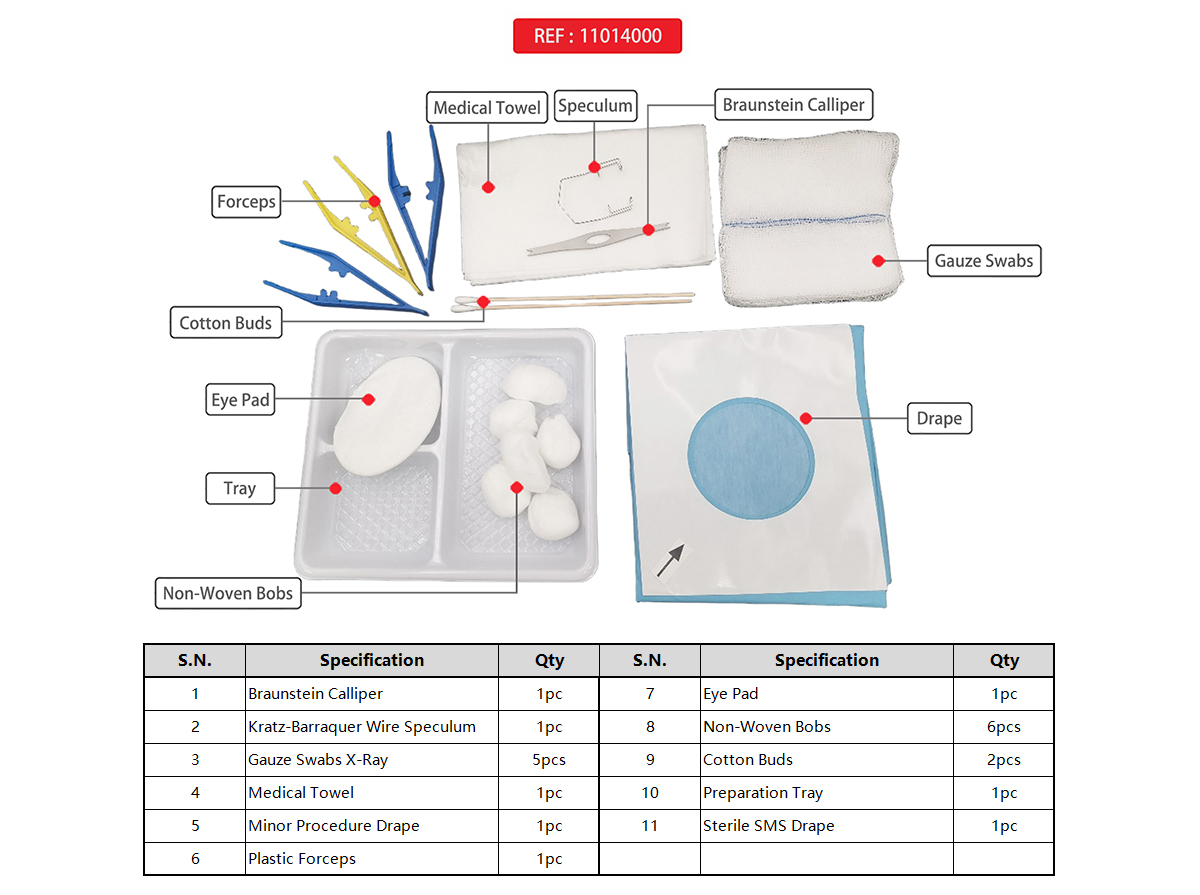 REF : 11014000

Medical Towel

Speculum

Braunstein Calliper

Forceps

Gauze Swabs

Cotton Buds

Eye Pad

Drape

Tray

Non-Woven Bobs

| S.N. | Specification | Qty | S.N. | Specification | Qty |
|---|---|---|---|---|---|
| 1 | Braunstein Calliper | 1pc | 7 | Eye Pad | 1pc |
| 2 | Kratz-Barraquer Wire Speculum | 1pc | 8 | Non-Woven Bobs | 6pcs |
| 3 | Gauze Swabs X-Ray | 5pcs | 9 | Cotton Buds | 2pcs |
| 4 | Medical Towel | 1pc | 10 | Preparation Tray | 1pc |
| 5 | Minor Procedure Drape | 1pc | 11 | Sterile SMS Drape | 1pc |
| 6 | Plastic Forceps | 1pc | | | |