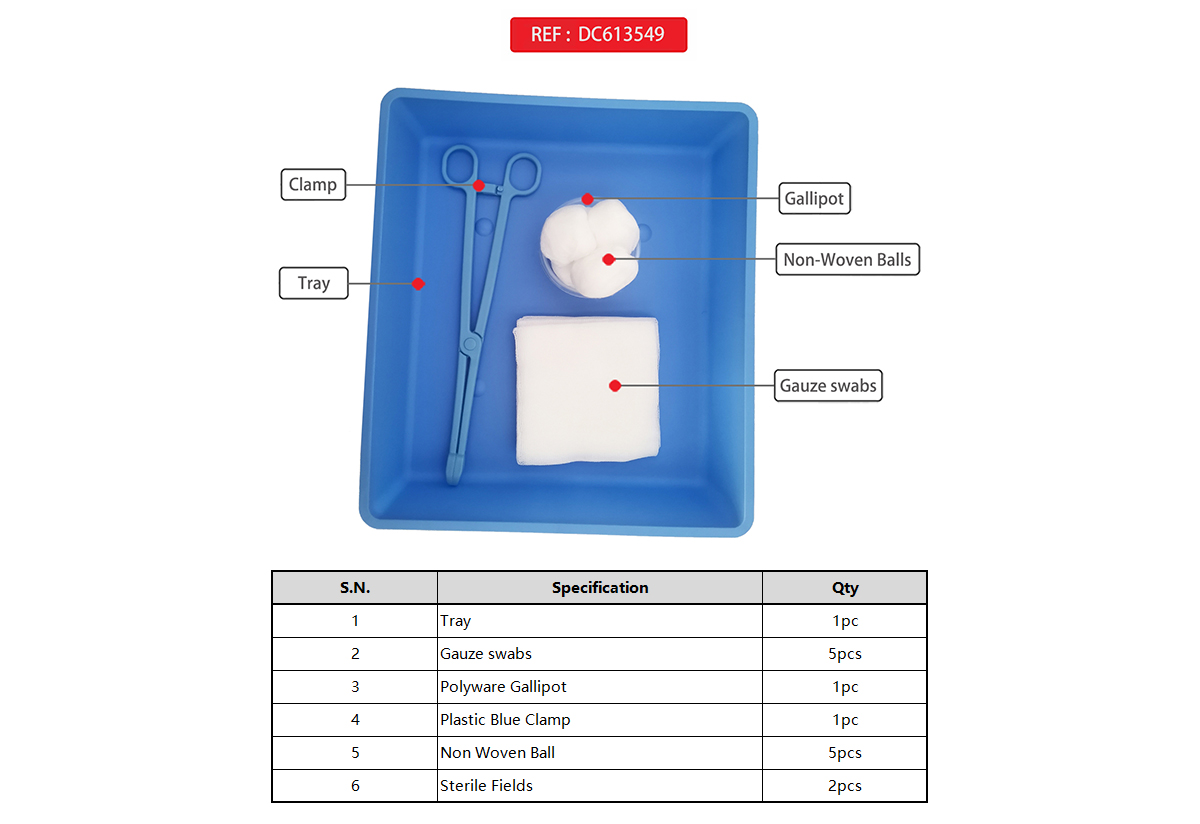 REF : DC613549

Clamp

Tray

Gallipot

Non-Woven Balls

Gauze swabs

| S.N. | Specification | Qty |
|---|---|---|
| 1 | Tray | 1pc |
| 2 | Gauze swabs | 5pcs |
| 3 | Polyware Gallipot | 1pc |
| 4 | Plastic Blue Clamp | 1pc |
| 5 | Non Woven Ball | 5pcs |
| 6 | Sterile Fields | 2pcs |