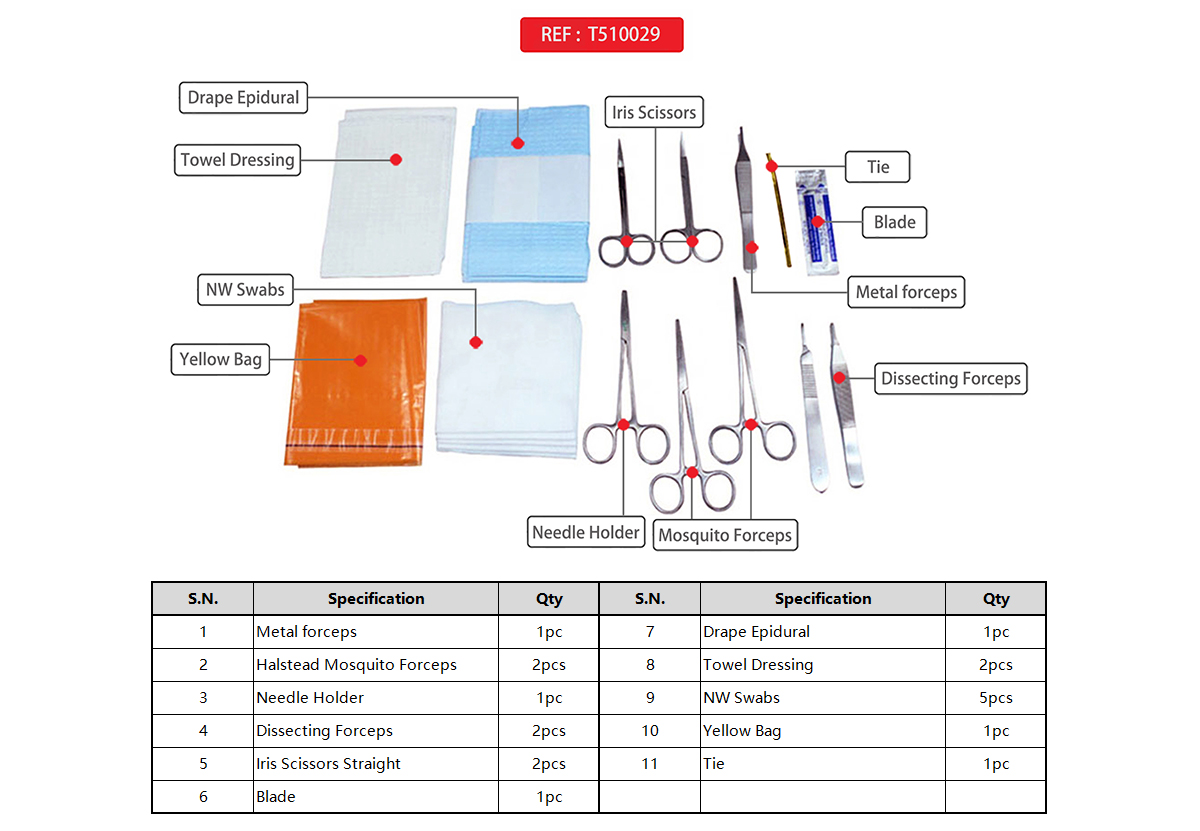 REF : T510029

Drape Epidural

Towel Dressing

Iris Scissors

Tie

Blade

Metal forceps

NW Swabs

Yellow Bag

Dissecting Forceps

Needle Holder

Mosquito Forceps

| S.N. | Specification | Qty | S.N. | Specification | Qty |
|---|---|---|---|---|---|
| 1 | Metal forceps | 1pc | 7 | Drape Epidural | 1pc |
| 2 | Halstead Mosquito Forceps | 2pcs | 8 | Towel Dressing | 2pcs |
| 3 | Needle Holder | 1pc | 9 | NW Swabs | 5pcs |
| 4 | Dissecting Forceps | 2pcs | 10 | Yellow Bag | 1pc |
| 5 | Iris Scissors Straight | 2pcs | 11 | Tie | 1pc |
| 6 | Blade | 1pc | | | |