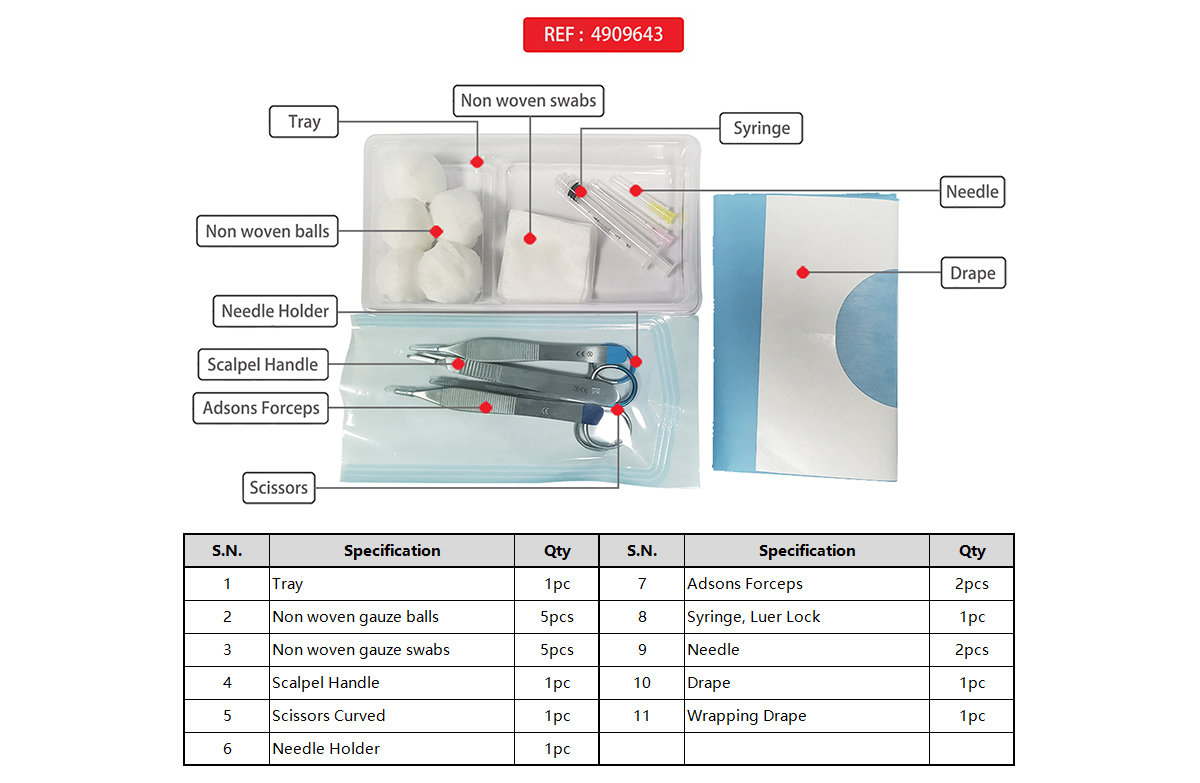 REF : 4909643

Tray

Non woven swabs

Syringe

Needle

Non woven balls

Drape

Needle Holder

Scalpel Handle

Adsons Forceps

Scissors

| S.N. | Specification | Qty | S.N. | Specification | Qty |
|---|---|---|---|---|---|
| 1 | Tray | 1pc | 7 | Adsons Forceps | 2pcs |
| 2 | Non woven gauze balls | 5pcs | 8 | Syringe, Luer Lock | 1pc |
| 3 | Non woven gauze swabs | 5pcs | 9 | Needle | 2pcs |
| 4 | Scalpel Handle | 1pc | 10 | Drape | 1pc |
| 5 | Scissors Curved | 1pc | 11 | Wrapping Drape | 1pc |
| 6 | Needle Holder | 1pc | | | |