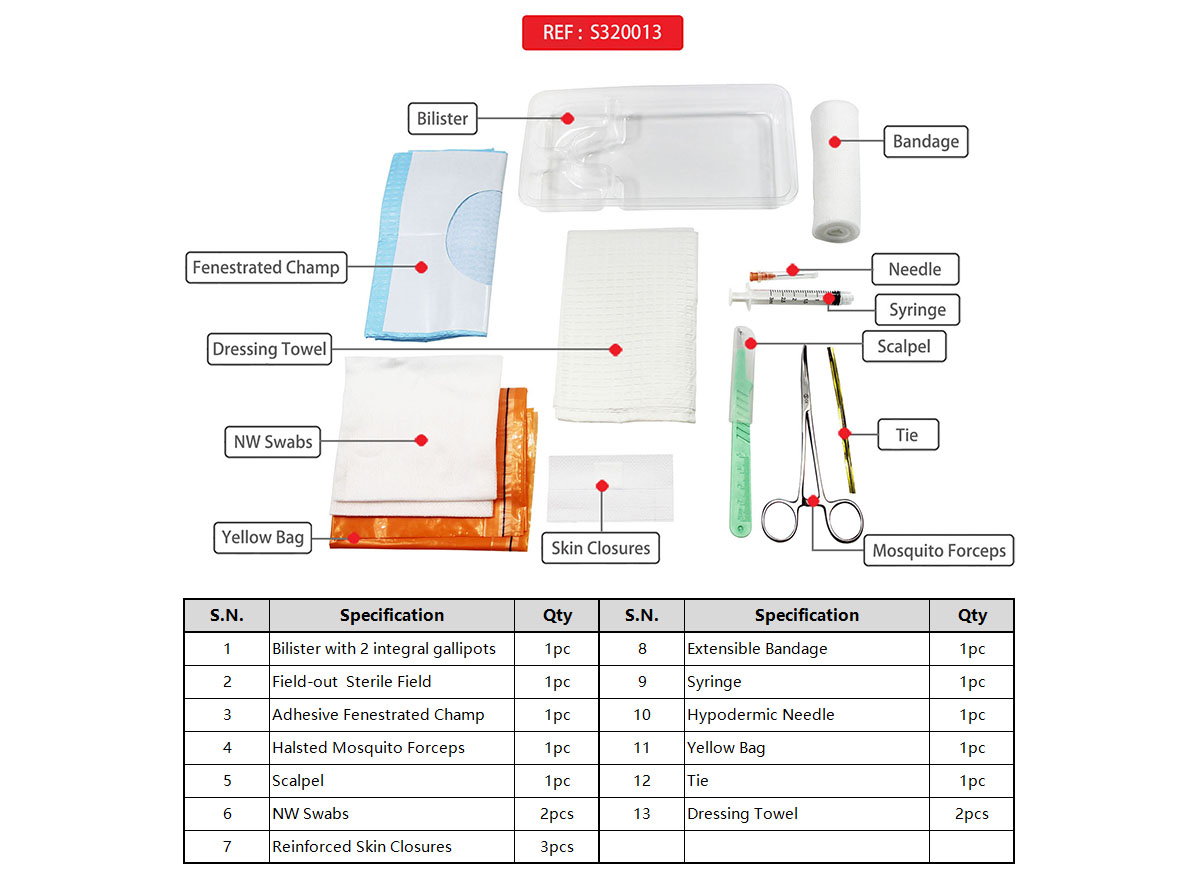 REF : S320013

Bilister

Bandage

Fenestrated Champ

Needle

Syringe

Dressing Towel

Scalpel

NW Swabs

Tie

Yellow Bag

Skin Closures

Mosquito Forceps

| S.N. | Specification | Qty | S.N. | Specification | Qty |
|---|---|---|---|---|---|
| 1 | Bilister with 2 integral gallipots | 1pc | 8 | Extensible Bandage | 1pc |
| 2 | Field-out Sterile Field | 1pc | 9 | Syringe | 1pc |
| 3 | Adhesive Fenestrated Champ | 1pc | 10 | Hypodermic Needle | 1pc |
| 4 | Halsted Mosquito Forceps | 1pc | 11 | Yellow Bag | 1pc |
| 5 | Scalpel | 1pc | 12 | Tie | 1pc |
| 6 | NW Swabs | 2pcs | 13 | Dressing Towel | 2pcs |
| 7 | Reinforced Skin Closures | 3pcs | | | |